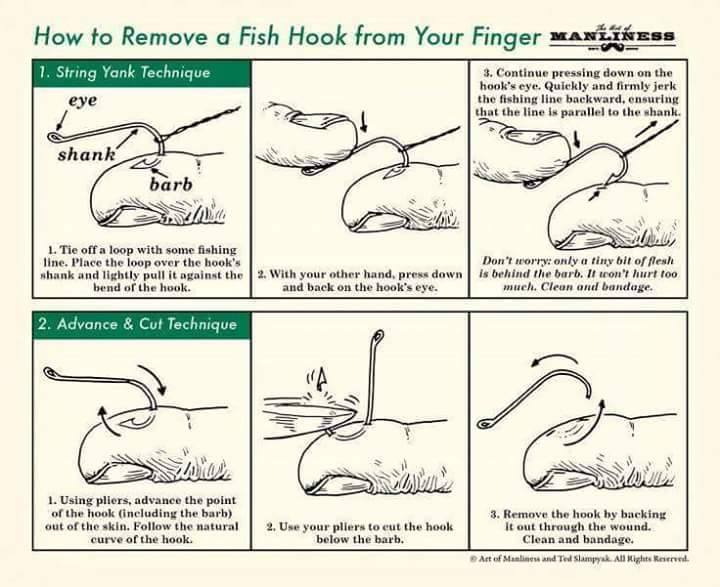 How to Remove a Fish Hook from Your Finger

The Art of MANLINESS

1. String Yank Technique

eye

shank

barb

1. Tie off a loop with some fishing line. Place the loop over the hook's shank and lightly pull it against the bend of the hook.

2. With your other hand, press down and back on the hook's eye.

3. Continue pressing down on the hook's eye. Quickly and firmly jerk the fishing line backward, ensuring that the line is parallel to the shank.

Don't worry: only a tiny bit of flesh is behind the barb. It won't hurt too much. Clean and bandage.

2. Advance & Cut Technique

1. Using pliers, advance the point of the hook (including the barb) out of the skin. Follow the natural curve of the hook.

2. Use your pliers to cut the hook below the barb.

3. Remove the hook by backing it out through the wound. Clean and bandage.

© Art of Manliness and Ted Slampyak. All Rights Reserved.