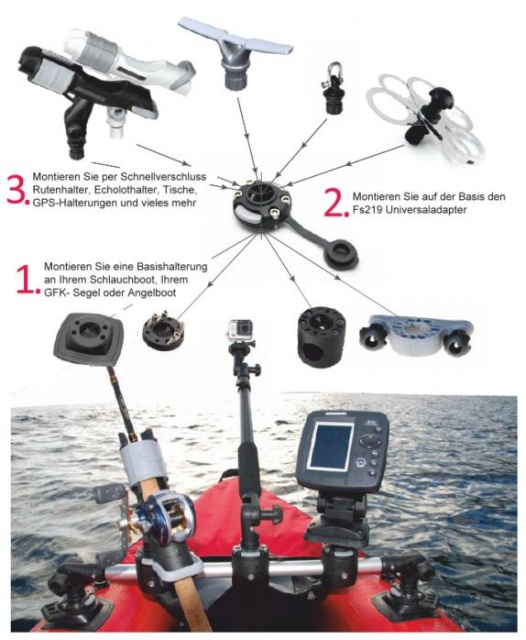 3. Montieren Sie per Schnellverschluss Rutenhalter, Echolothalter, Tische, GPS-Halterungen und vieles mehr

2. Montieren Sie auf der Basis den Fs219 Universaladapter

1. Montieren Sie eine Basishalterung an Ihrem Schlauchboot, Ihrem GFK- Segel oder Angelboot