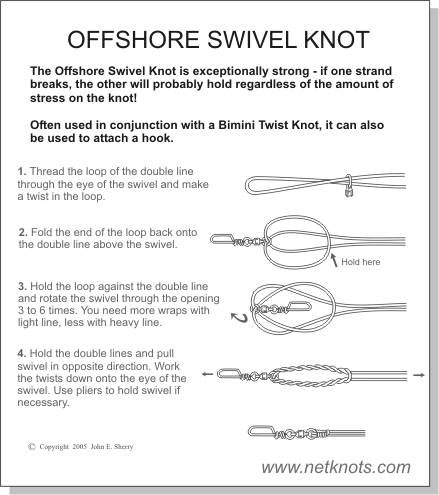 OFFSHORE SWIVEL KNOT

The Offshore Swivel Knot is exceptionally strong - if one strand breaks, the other will probably hold regardless of the amount of stress on the knot!

Often used in conjunction with a Bimini Twist Knot, it can also be used to attach a hook.

1. Thread the loop of the double line through the eye of the swivel and make a twist in the loop.

2. Fold the end of the loop back onto the double line above the swivel.

Hold here

3. Hold the loop against the double line and rotate the swivel through the opening 3 to 6 times. You need more wraps with light line, less with heavy line.

4. Hold the double lines and pull swivel in opposite direction. Work the twists down onto the eye of the swivel. Use pliers to hold swivel if necessary.

© Copyright 2005 John E. Sherry

www.netknots.com