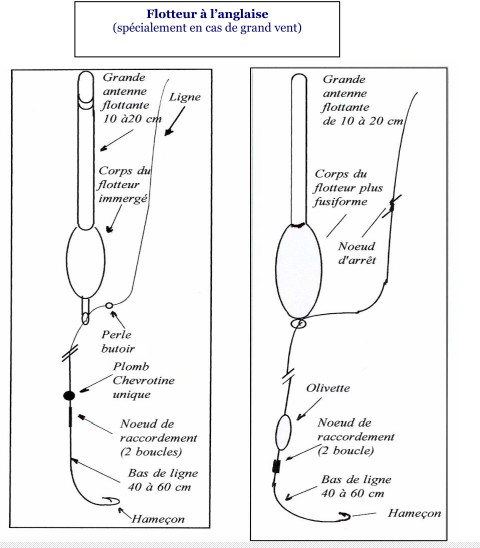 Flotteur à l'anglaise
(spécialement en cas de grand vent)

Grande antenne flottante 10 à20 cm

Ligne

Corps du flotteur immergé

Perle butoir

Plomb Chevrotine unique

Noeud de raccordement (2 boucles)

Bas de ligne 40 à 60 cm

Hameçon

Grande antenne flottante de 10 à 20 cm

Corps du flotteur plus fusiforme

Noeud d'arrêt

Olivette

Noeud de raccordement (2 boucle)

Bas de ligne 40 à 60 cm

Hameçon